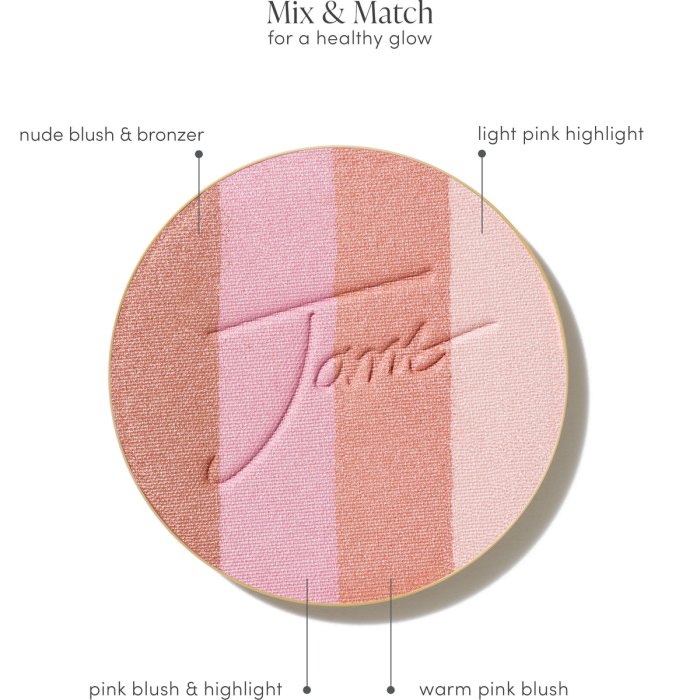 Mix & Match
for a healthy glow

nude blush & bronzer

light pink highlight

Jane

pink blush & highlight

warm pink blush